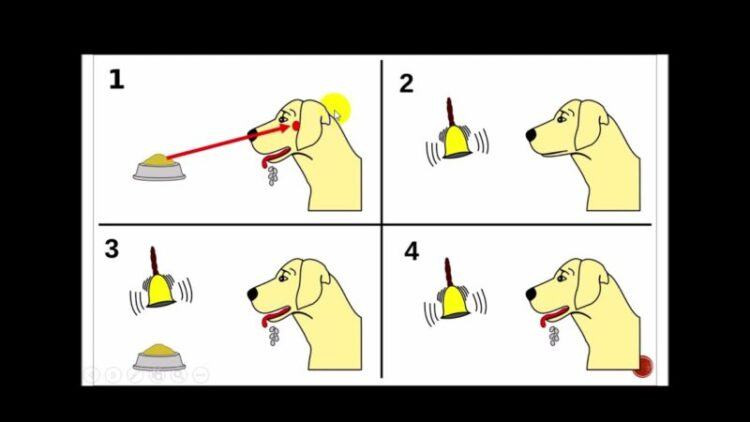 1

2

3

4